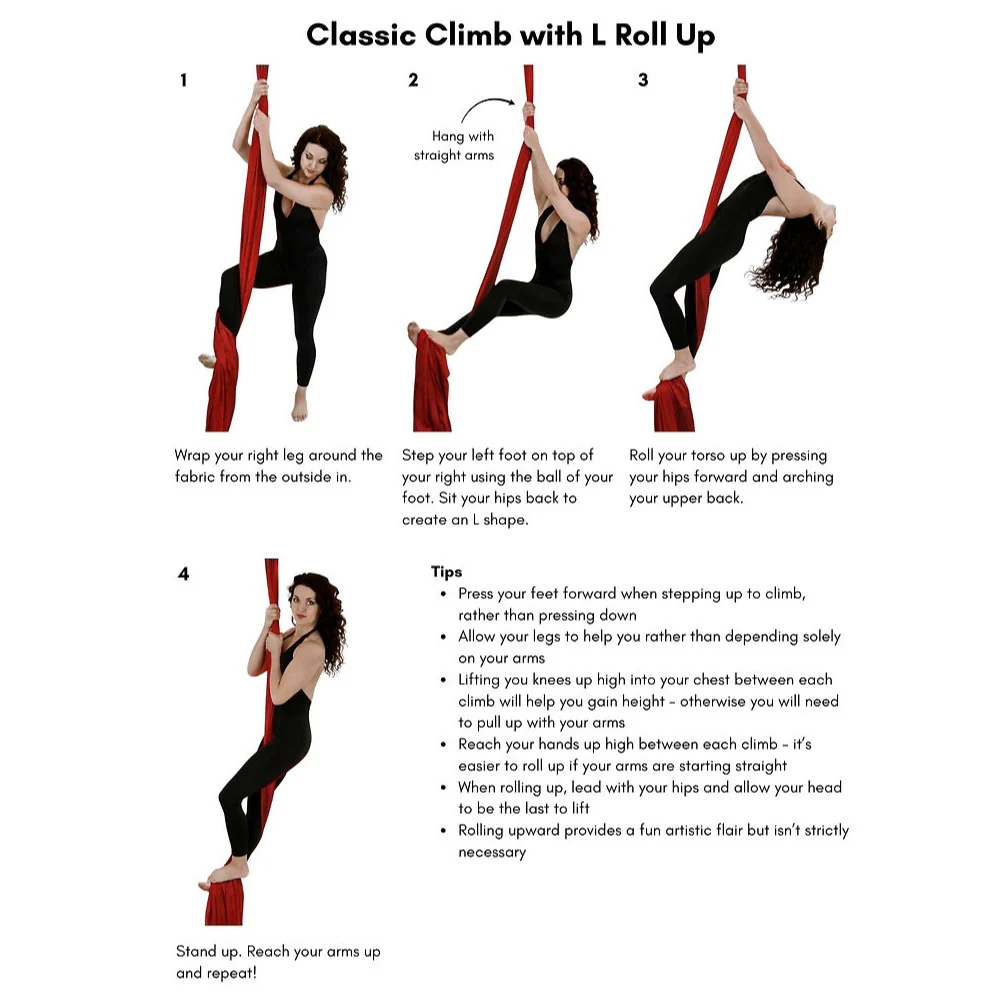 Classic Climb with L Roll Up

1

Wrap your right leg around the fabric from the outside in.

2

Hang with straight arms

Step your left foot on top of your right using the ball of your foot. Sit your hips back to create an L shape.

3

Roll your torso up by pressing your hips forward and arching your upper back.

4

Stand up. Reach your arms up and repeat!

Tips
• Press your feet forward when stepping up to climb, rather than pressing down
• Allow your legs to help you rather than depending solely on your arms
• Lifting you knees up high into your chest between each climb will help you gain height - otherwise you will need to pull up with your arms
• Reach your hands up high between each climb - it's easier to roll up if your arms are starting straight
• When rolling up, lead with your hips and allow your head to be the last to lift
• Rolling upward provides a fun artistic flair but isn't strictly necessary